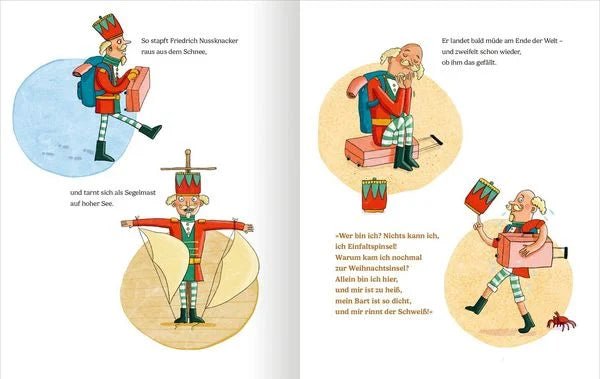 So stapft Friedrich Nussknacker raus aus dem Schnee,

und tarnt sich als Segelmast auf hoher See.

Er landet bald müde am Ende der Welt – und zweifelt schon wieder, ob ihm das gefällt.

»Wer bin ich? Nichts kann ich, ich Einfaltspinsel! Warum kam ich nochmal zur Weihnachtsinsel? Allein bin ich hier, und mir ist zu heiß, mein Bart ist so dicht, und mir rinnt der Schweiß!«