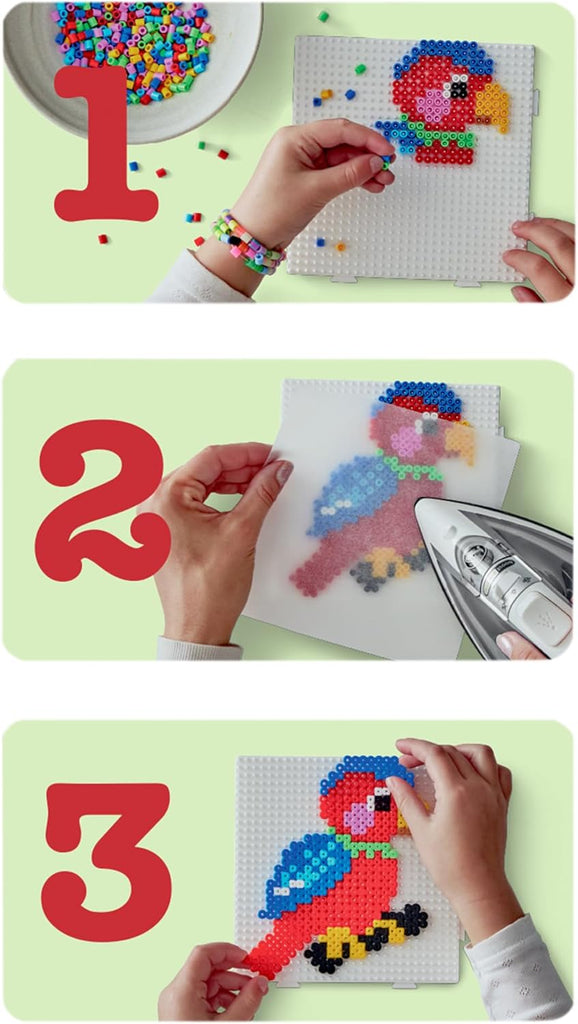 1

2

3